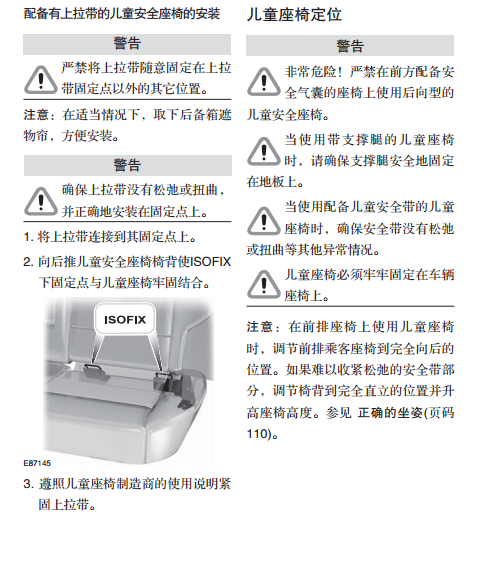 配备有上拉带的儿童安全座椅的安装

警告

严禁将上拉带随意固定在上拉带固定点以外的其它位置。

注意：在适当情况下，取下后备箱遮物帘，方便安装。

警告

确保上拉带没有松弛或扭曲，并正确地安装在固定点上。

1. 将上拉带连接到其固定点上。

2. 向后推儿童安全座椅椅背使ISOFIX下固定点与儿童座椅牢固结合。

ISOFIX

E87145

3. 遵照儿童座椅制造商的使用说明紧固上拉带。

儿童座椅定位

警告

非常危险！严禁在前方配备安全气囊的座椅上使用后向型的儿童安全座椅。

当使用带支撑腿的儿童座椅时，请确保支撑腿安全地固定在地板上。

当使用配备儿童安全带的儿童座椅时，确保安全带没有松弛或扭曲等其他异常情况。

儿童座椅必须牢牢固定在车辆座椅上。

注意：在前排座椅上使用儿童座椅时，调节前排乘客座椅到完全向后的位置。如果难以收紧松弛的安全带部分，调节椅背到完全直立的位置并升高座椅高度。参见 正确的坐姿(页码 110)。